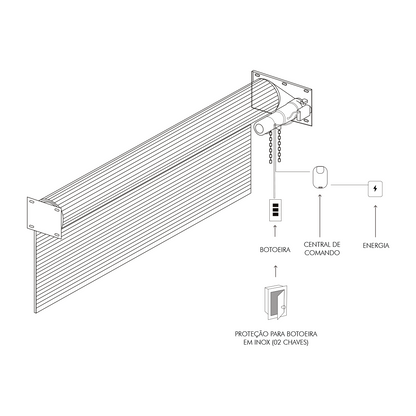 BOTOEIRA

CENTRAL DE COMANDO

ENERGIA

PROTEÇÃO PARA BOTOEIRA EM INOX (02 CHAVES)